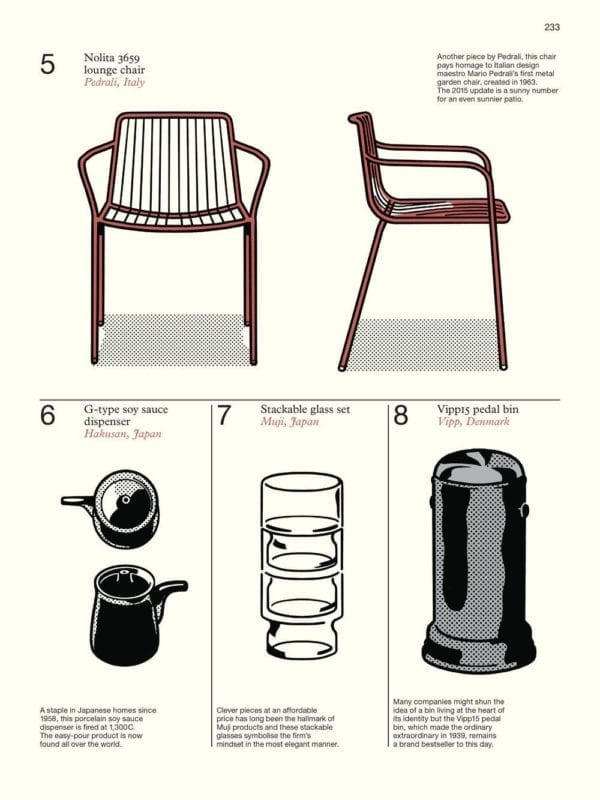 233

5 Nolita 3659 lounge chair
Pedrali, Italy

Another piece by Pedrali, this chair pays homage to Italian design maestro Mario Pedrali's first metal garden chair, created in 1963. The 2015 update is a sunny number for an even sunnier patio.

6 G-type soy sauce dispenser
Hakusan, Japan

A staple in Japanese homes since 1958, this porcelain soy sauce dispenser is fired at 1,300C. The easy-pour product is now found all over the world.

7 Stackable glass set
Muji, Japan

Clever pieces at an affordable price has long been the hallmark of Muji products and these stackable glasses symbolise the firm's mindset in the most elegant manner.

8 Vipp15 pedal bin
Vipp, Denmark

Many companies might shun the idea of a bin living at the heart of its identity but the Vipp15 pedal bin, which made the ordinary extraordinary in 1939, remains a brand bestseller to this day.