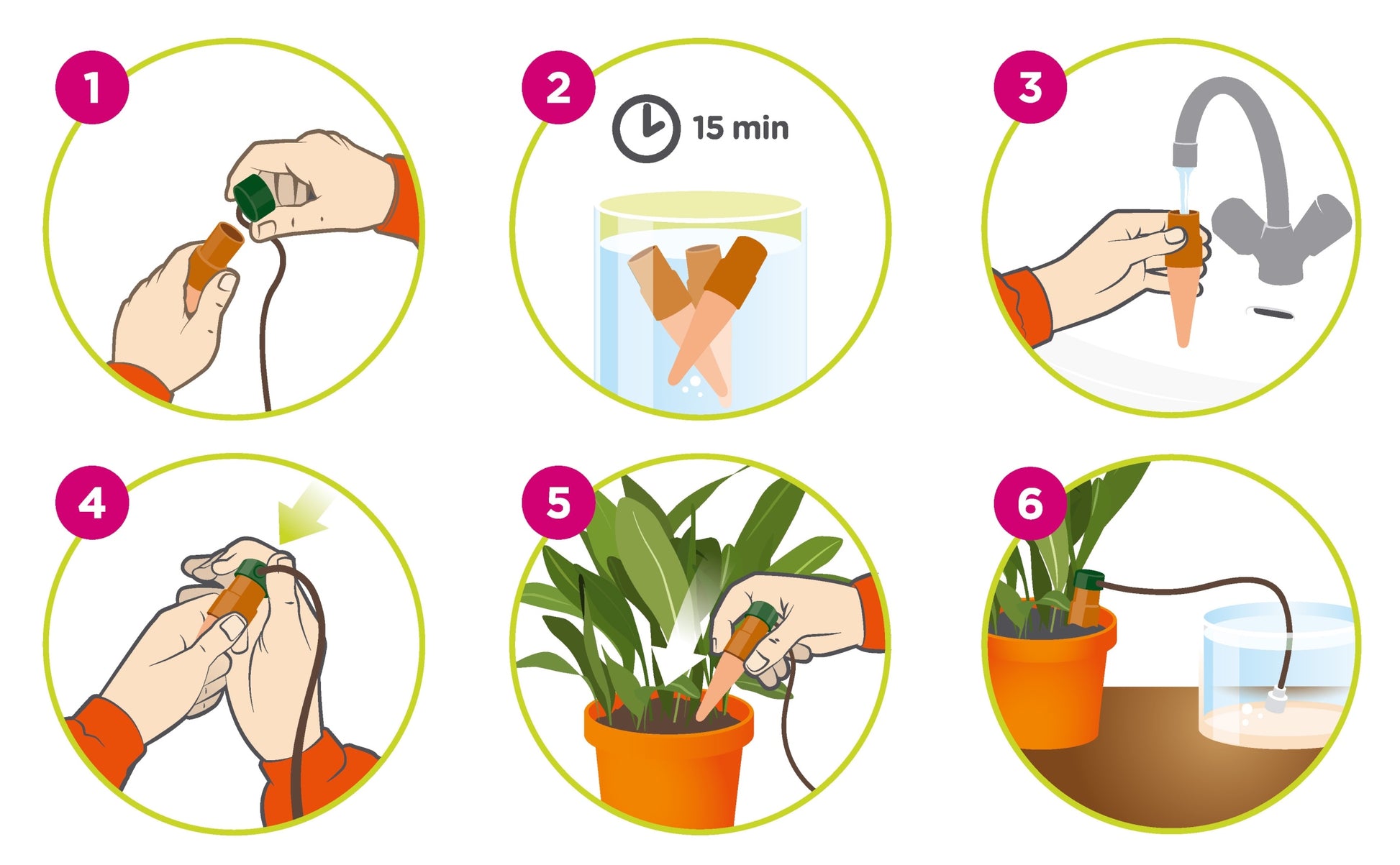 1

2

15 min

3

4

5

6